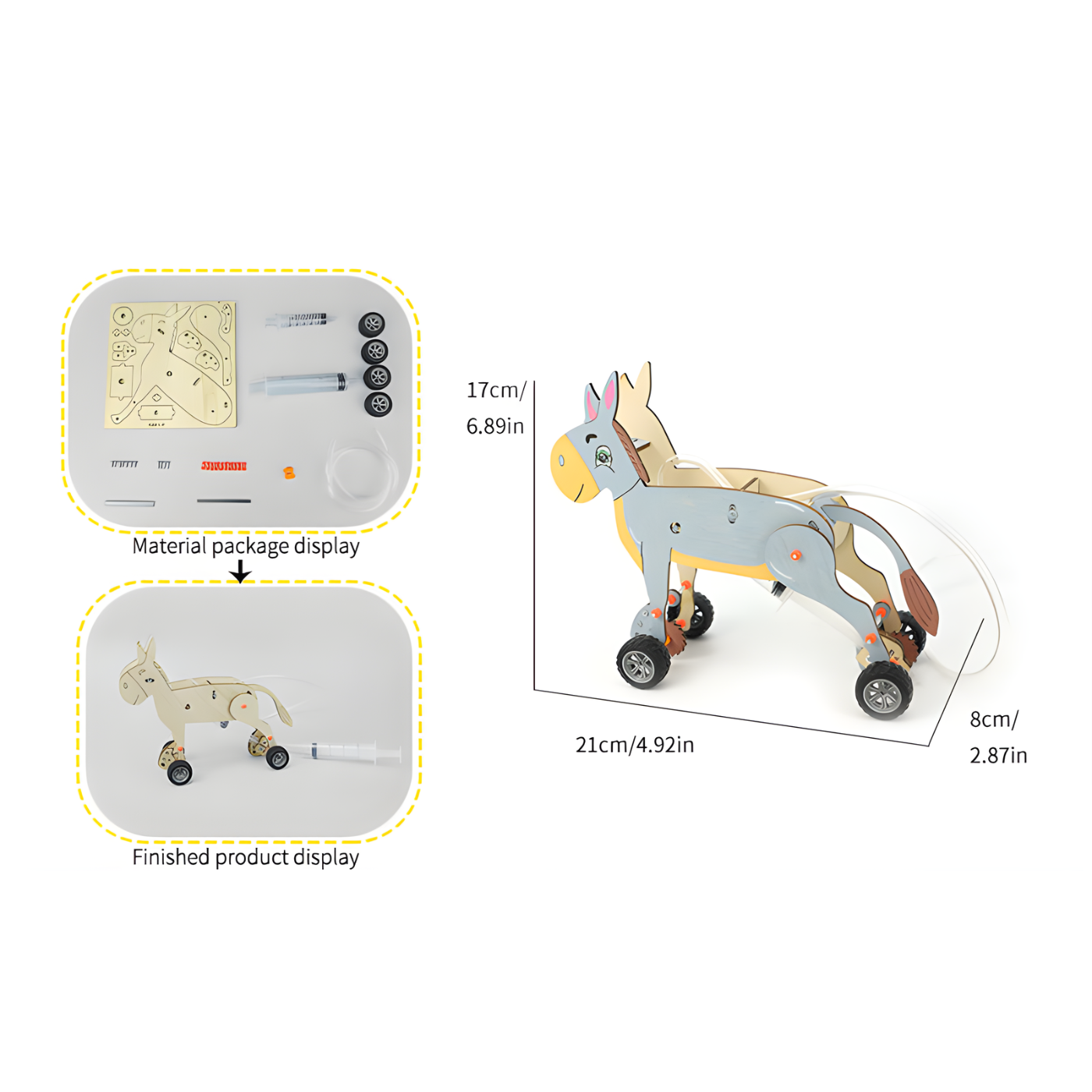 Material package display

Finished product display

17cm/
6.89in

21cm/4.92in

8cm/
2.87in