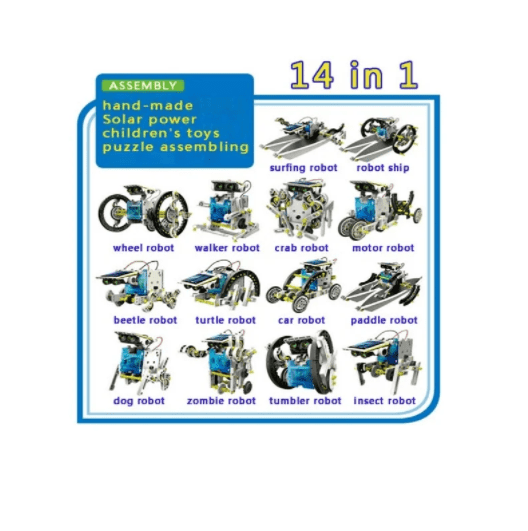 ASSEMBLY

hand-made
Solar power
children's toys
puzzle assembling

14 in 1

surfing robot
robot ship
wheel robot
walker robot
crab robot
motor robot
beetle robot
turtle robot
car robot
paddle robot
dog robot
zombie robot
tumbler robot
insect robot