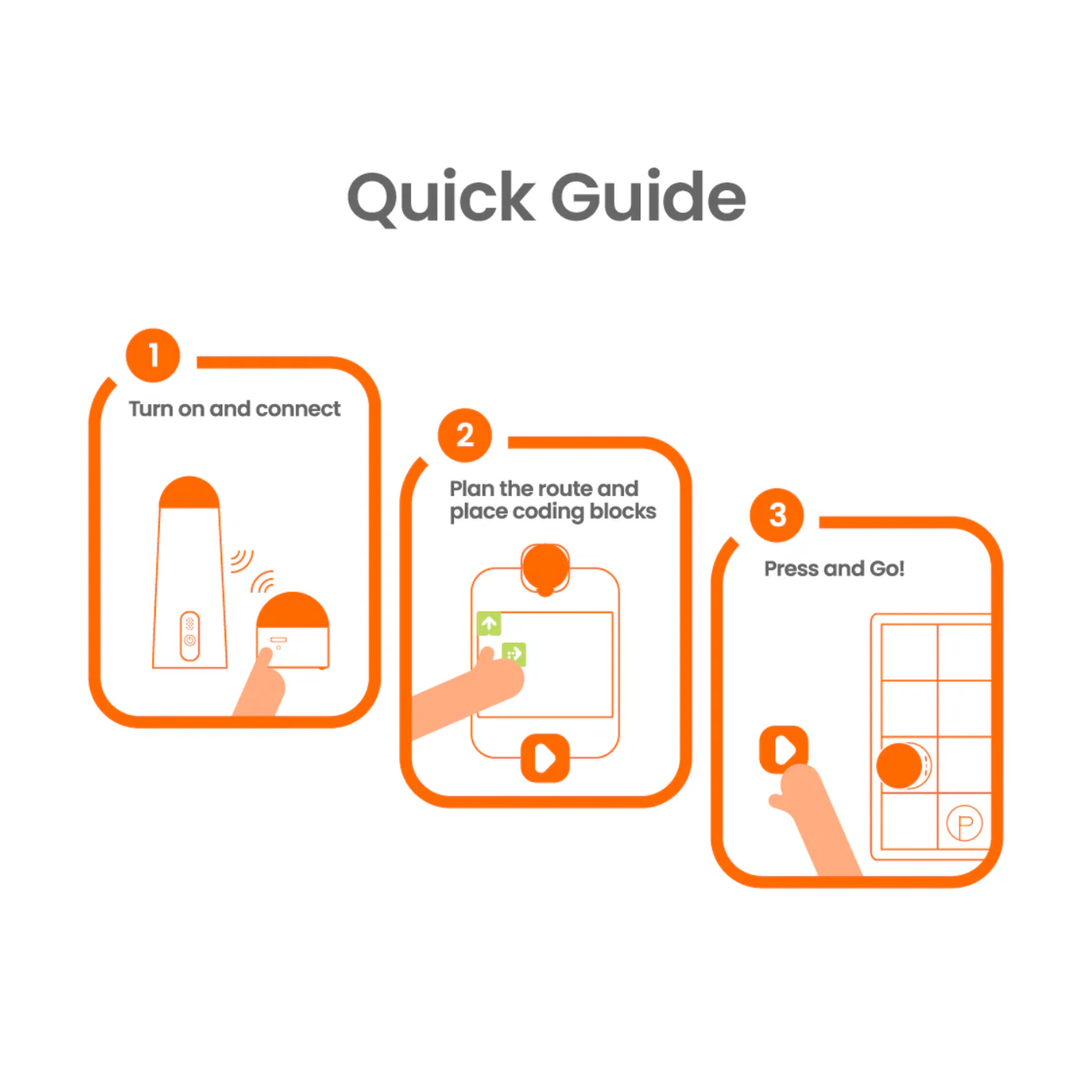 Quick Guide

1
Turn on and connect

2
Plan the route and place coding blocks

3
Press and Go!

P