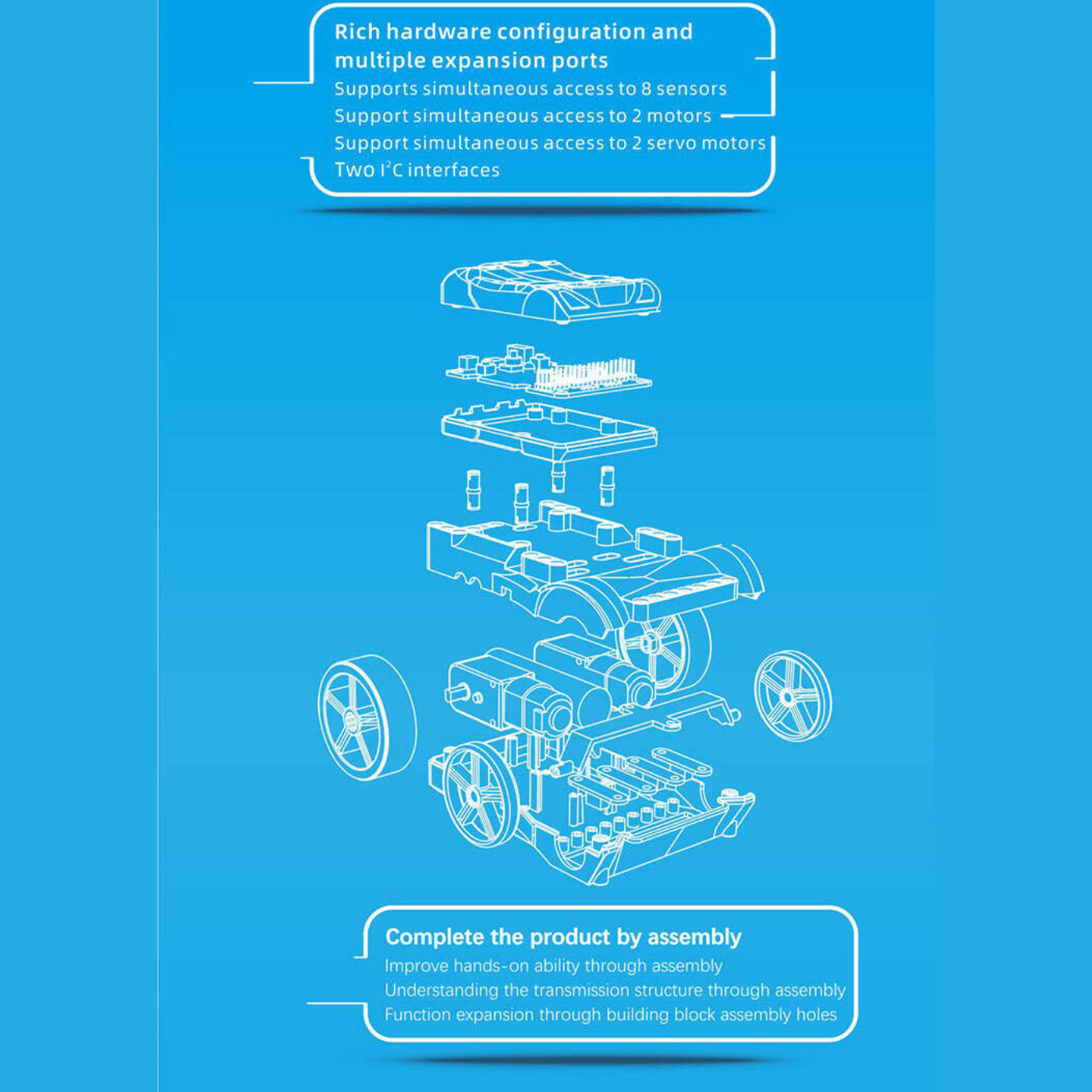 Rich hardware configuration and multiple expansion ports

Supports simultaneous access to 8 sensors
Support simultaneous access to 2 motors
Support simultaneous access to 2 servo motors
Two $I^2C$ interfaces

Complete the product by assembly

Improve hands-on ability through assembly
Understanding the transmission structure through assembly
Function expansion through building block assembly holes