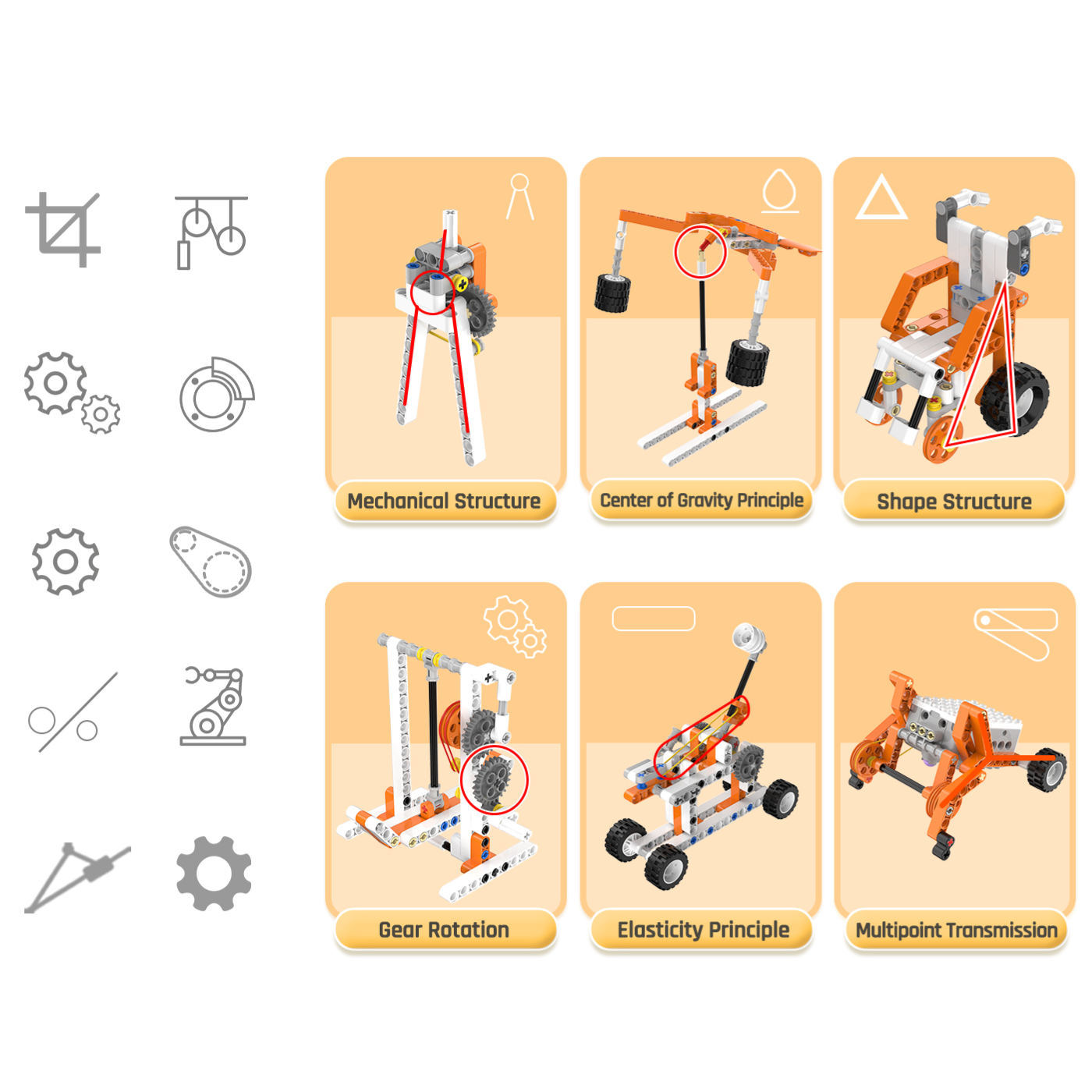 Mechanical Structure

Center of Gravity Principle

Shape Structure

Gear Rotation

Elasticity Principle

Multipoint Transmission