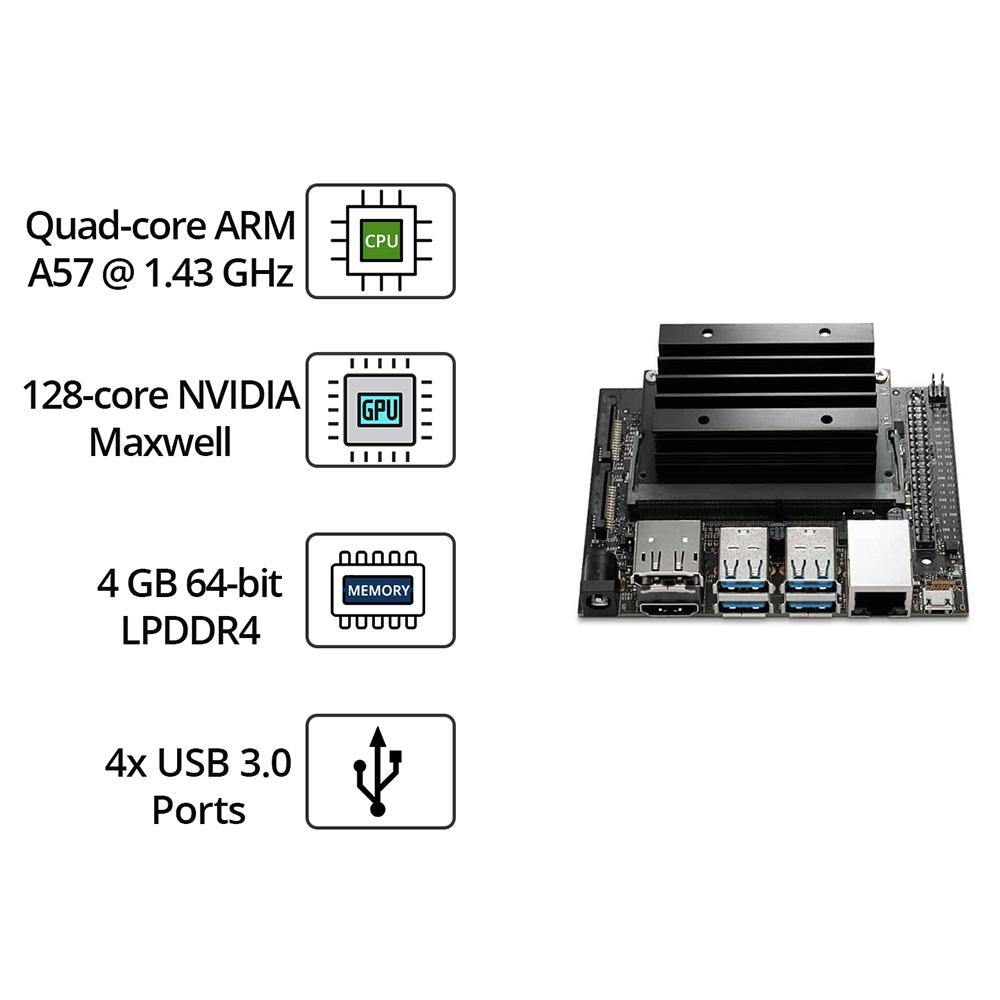 Quad-core ARM A57 @ 1.43 GHz

CPU

128-core NVIDIA Maxwell

GPU

4 GB 64-bit LPDDR4

MEMORY

4x USB 3.0 Ports