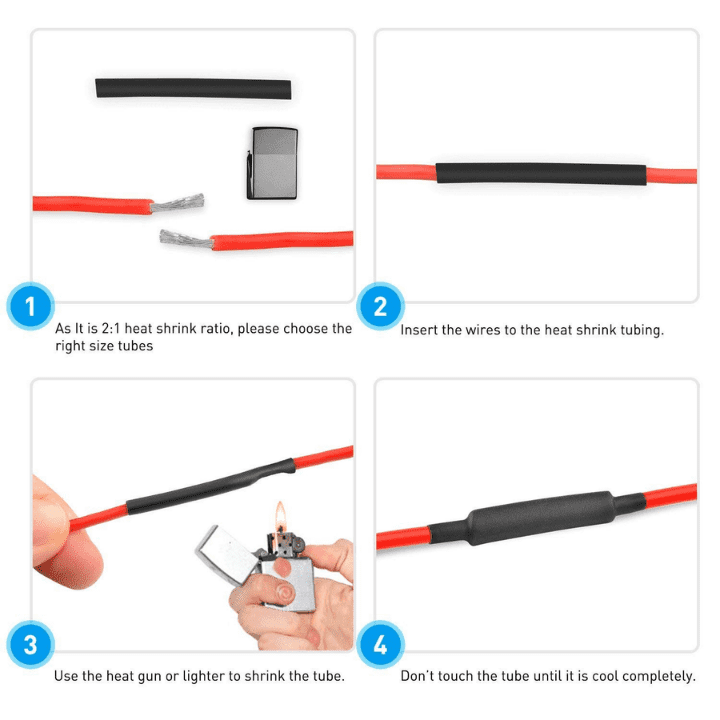 1

As It is 2:1 heat shrink ratio, please choose the right size tubes

2

Insert the wires to the heat shrink tubing.

3

Use the heat gun or lighter to shrink the tube.

4

Don't touch the tube until it is cool completely.